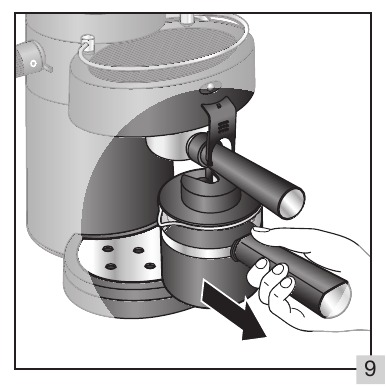 9