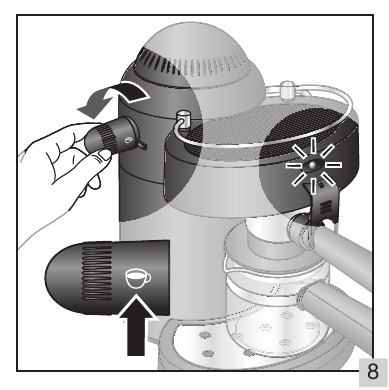 8