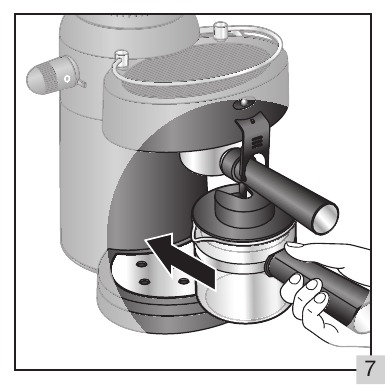 7