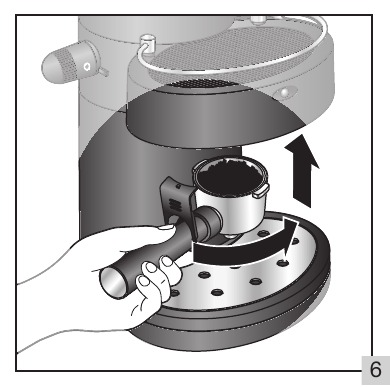 6