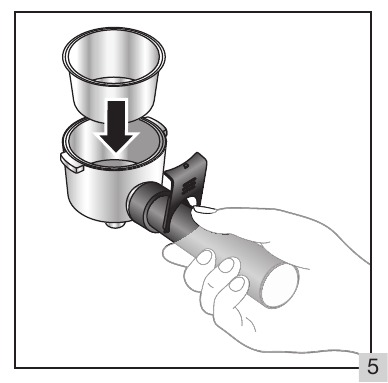 5