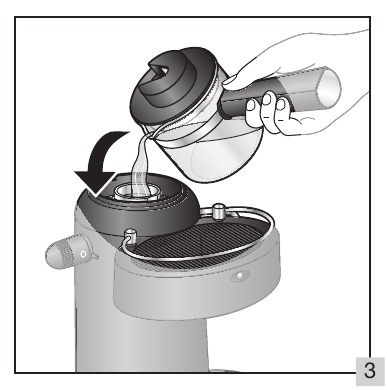 3