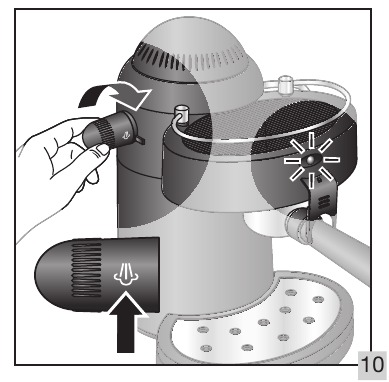 10