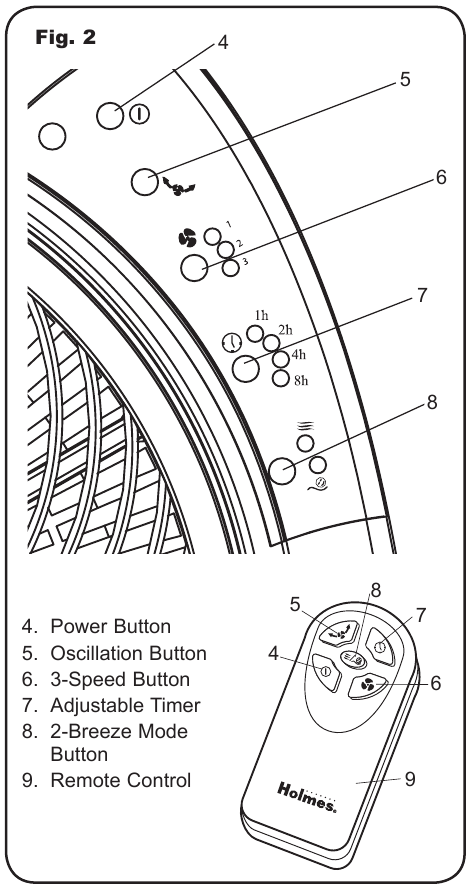 Fig. 2

4

5

6

1
2
3

7

1h
2h
4h
8h

8

4. Power Button
5. Oscillation Button
6. 3-Speed Button
7. Adjustable Timer
8. 2-Breeze Mode Button
9. Remote Control

5
8
7
4
6
9

Holmes.