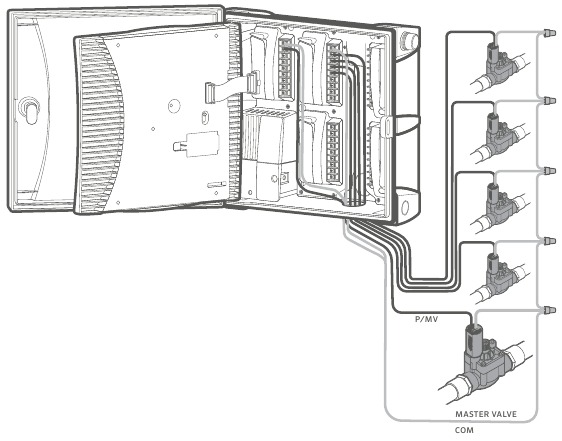 P/MV

MASTER VALVE

COM