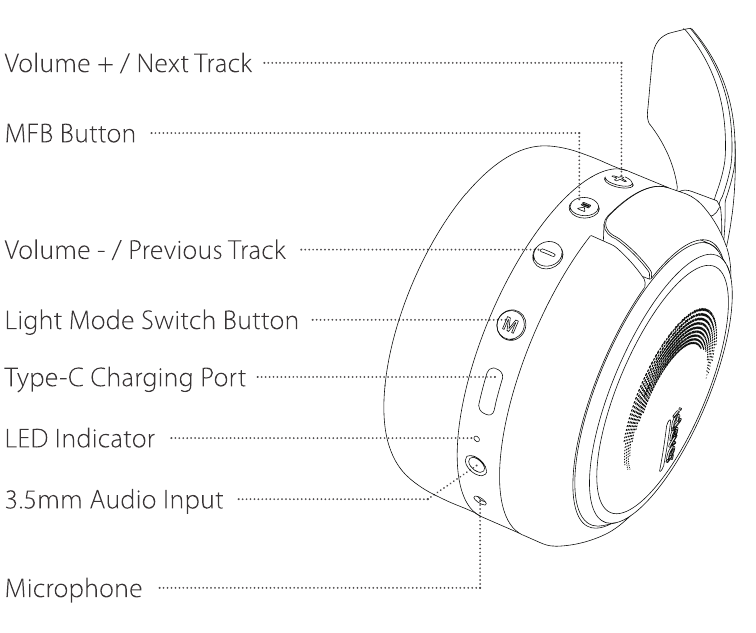 Volume + / Next Track

MFB Button

Volume - / Previous Track

Light Mode Switch Button

Type-C Charging Port

LED Indicator

3.5mm Audio Input

Microphone

M