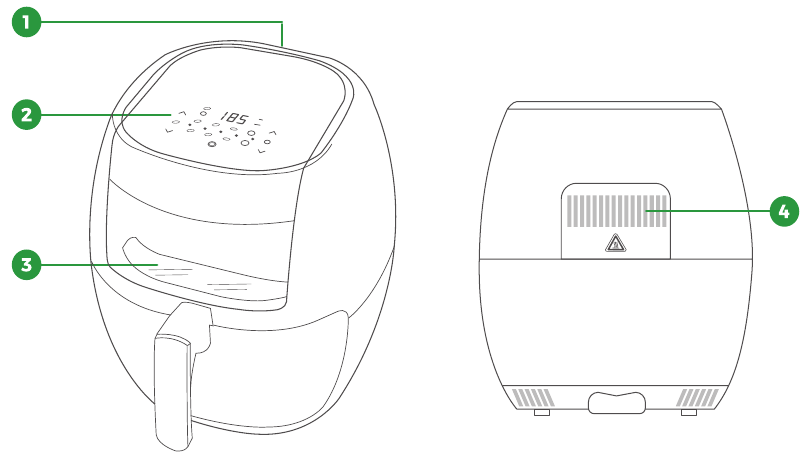 1
2
185
3
4