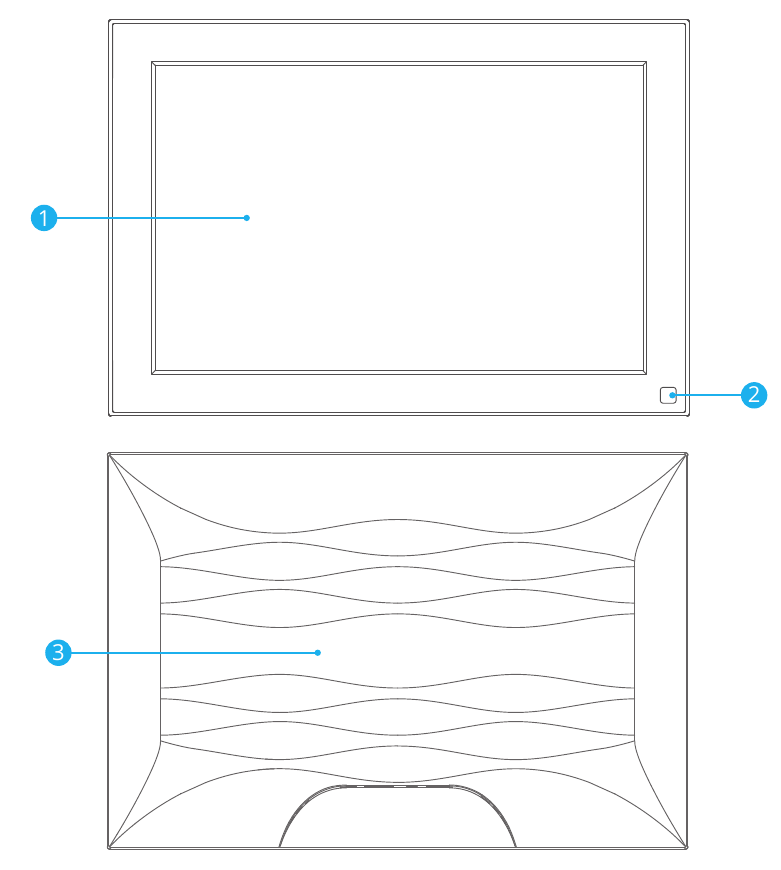 1

2

3