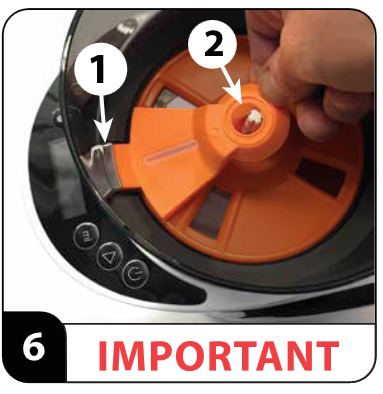 1

2

6 IMPORTANT