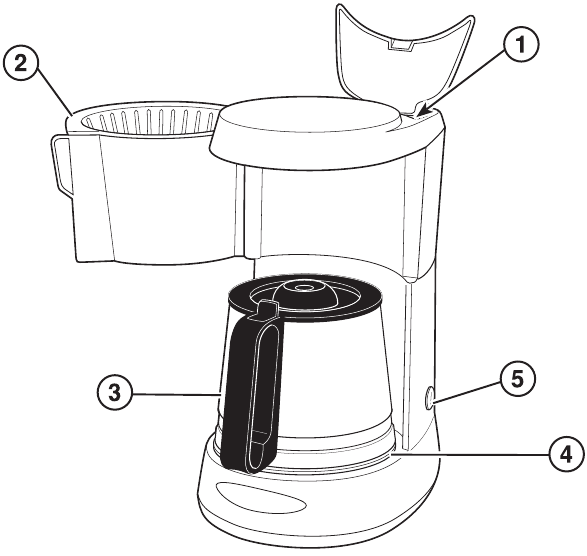 2
1
3
5
4