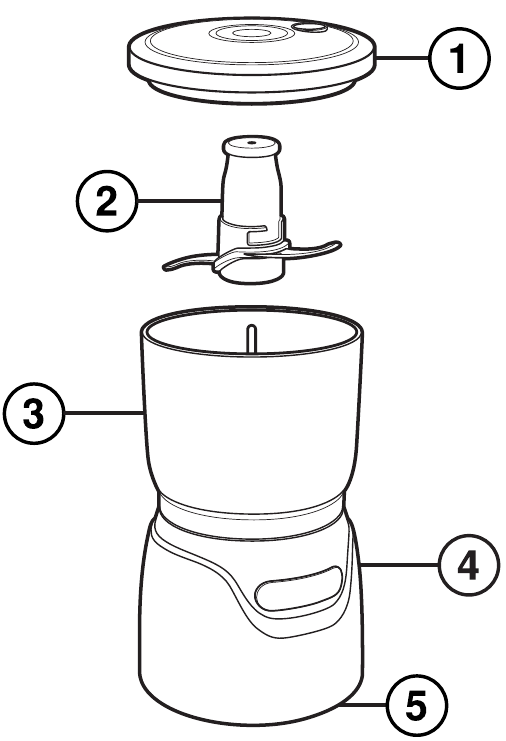 1
2
3
4
5