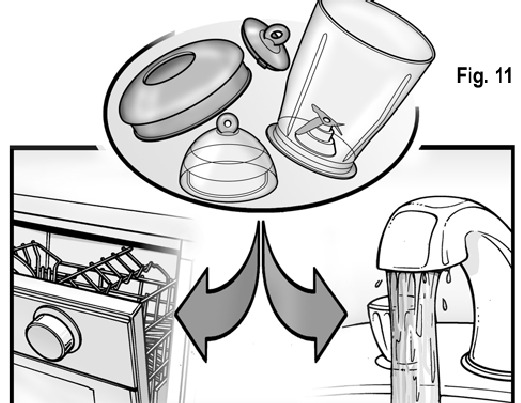 Fig. 11