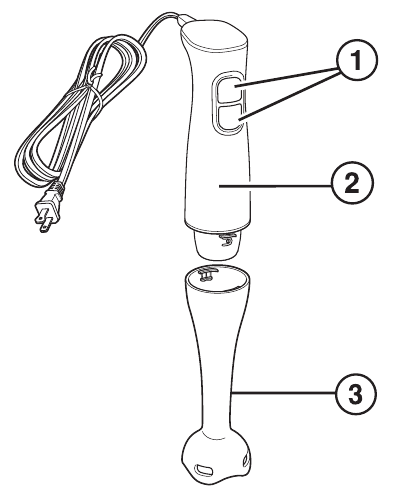 1
2
3