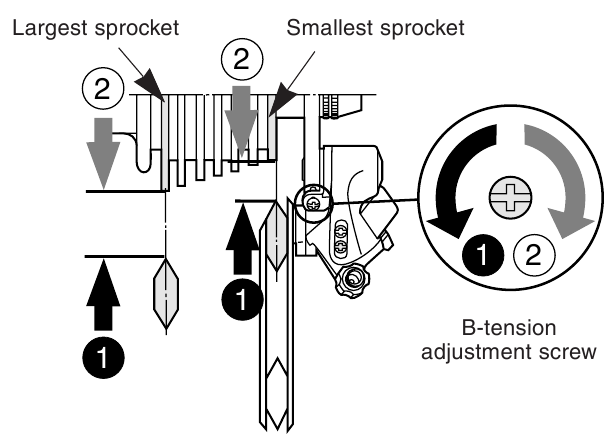 Largest sprocket

Smallest sprocket

2

2

1

1

1

2

B-tension adjustment screw