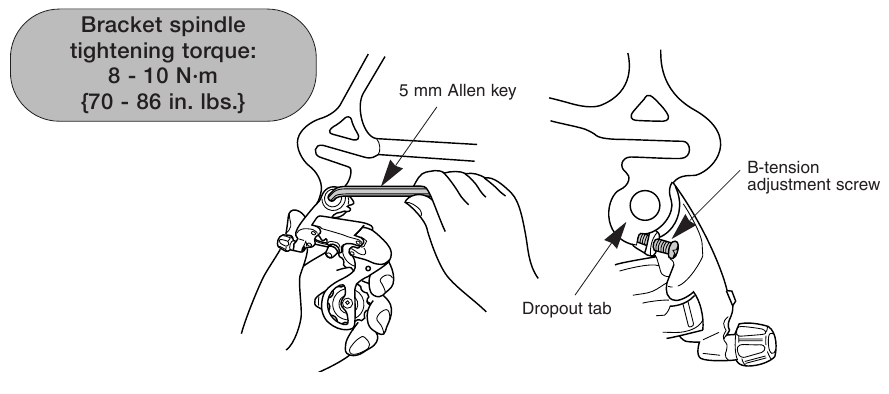 Bracket spindle tightening torque:
8 - 10 N·m
{70 - 86 in. lbs.}

5 mm Allen key

B-tension adjustment screw

Dropout tab