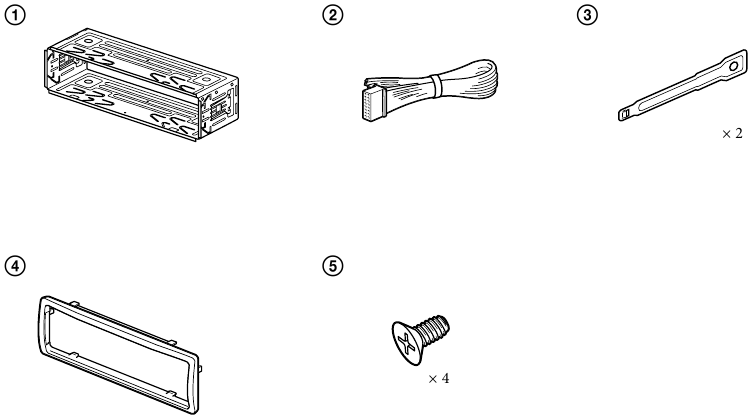 ①

②

③

× 2

④

⑤

× 4