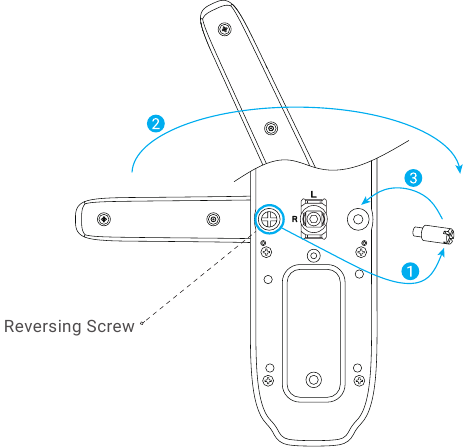 2
3
L
R
1
Reversing Screw