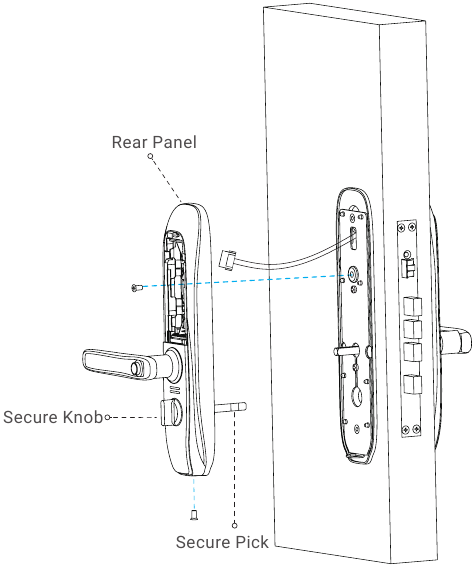 Rear Panel

Secure Knob

Secure Pick