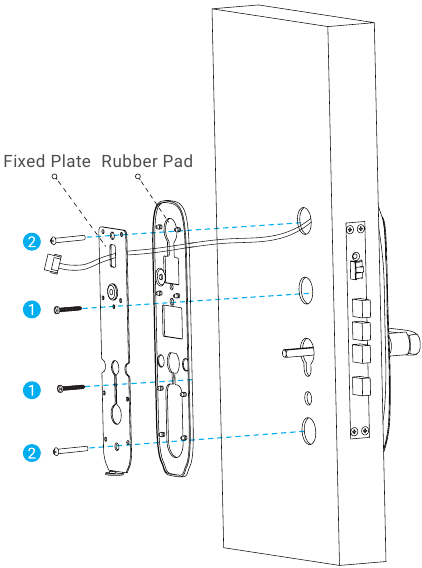 Fixed Plate
Rubber Pad
2
1
1
2