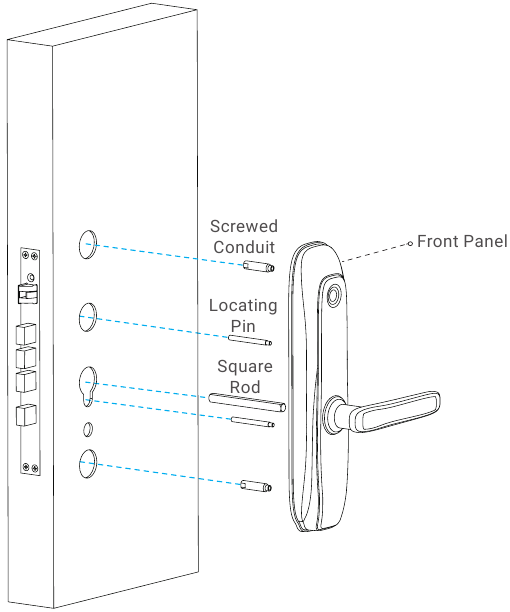 Screwed Conduit

Front Panel

Locating Pin

Square Rod