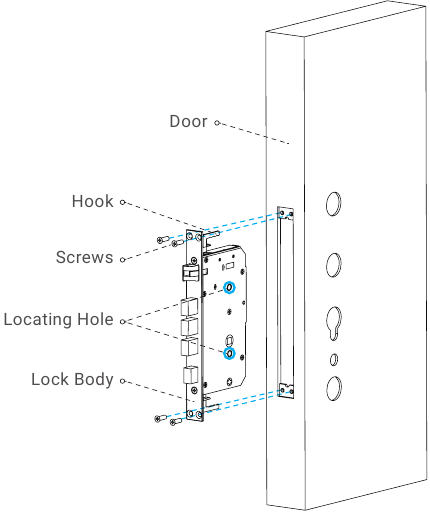 Door

Hook

Screws

Locating Hole

Lock Body