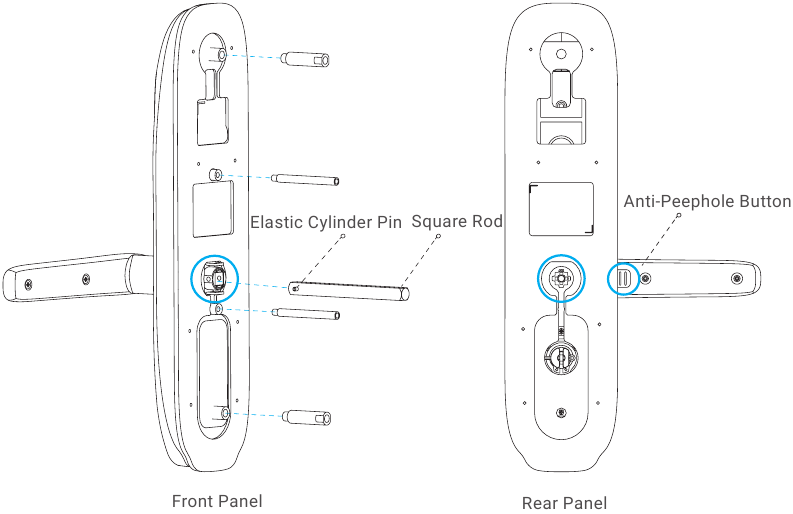 Elastic Cylinder Pin

Square Rod

Anti-Peephole Button

Front Panel

Rear Panel