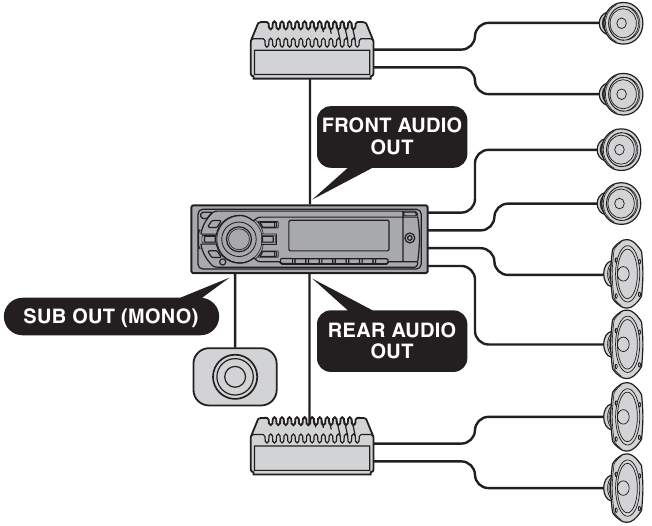 FRONT AUDIO OUT

SUB OUT (MONO)

REAR AUDIO OUT