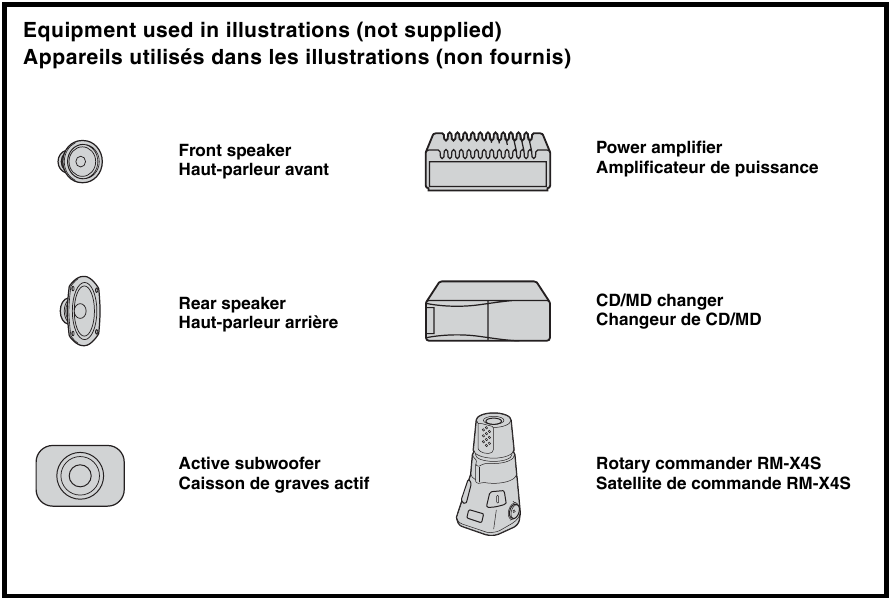 Equipment used in illustrations (not supplied)
Appareils utilisés dans les illustrations (non fournis)

Front speaker
Haut-parleur avant

Rear speaker
Haut-parleur arrière

Active subwoofer
Caisson de graves actif

Power amplifier
Amplificateur de puissance

CD/MD changer
Changeur de CD/MD

Rotary commander RM-X4S
Satellite de commande RM-X4S