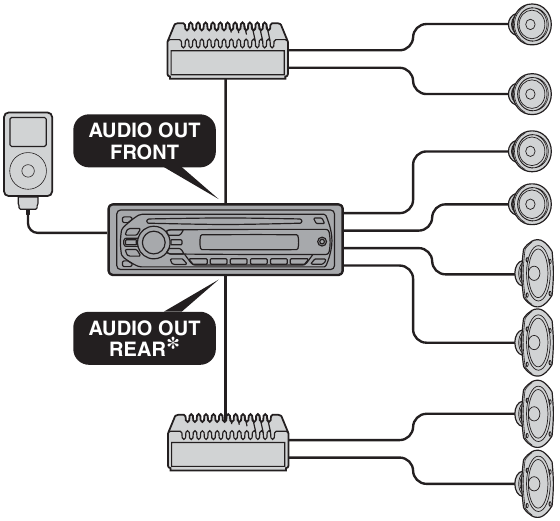 AUDIO OUT FRONT

AUDIO OUT REAR*