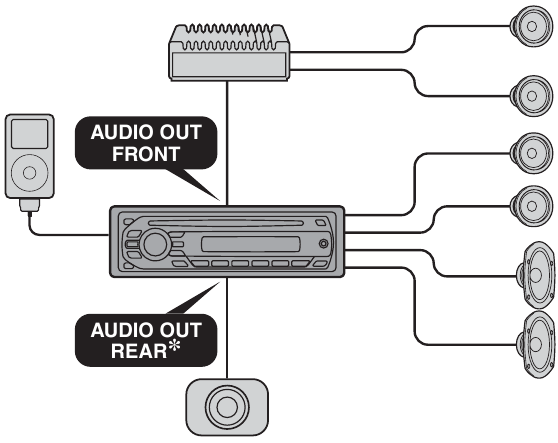 AUDIO OUT
FRONT

AUDIO OUT
REAR*