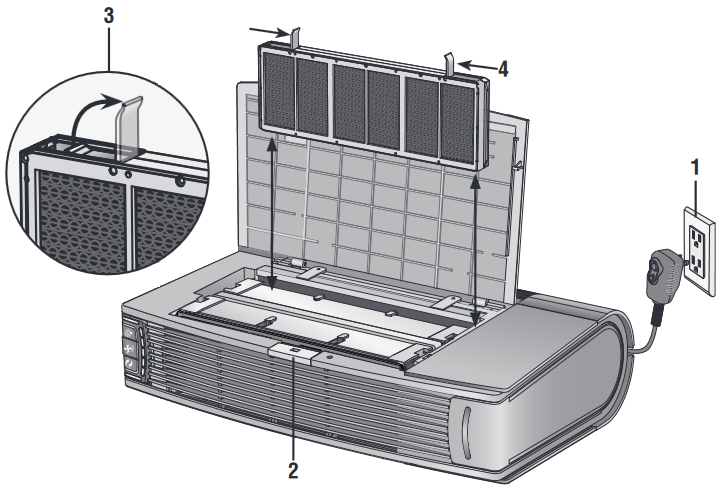 3
4
1
2