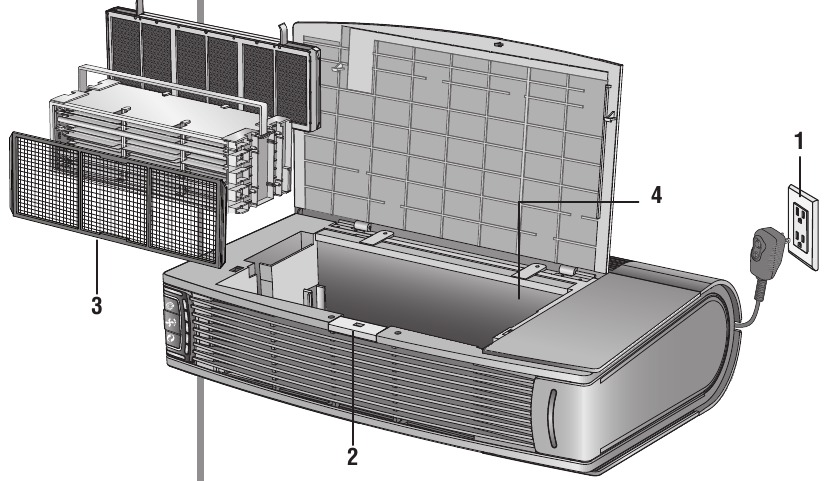 1
4
3
2