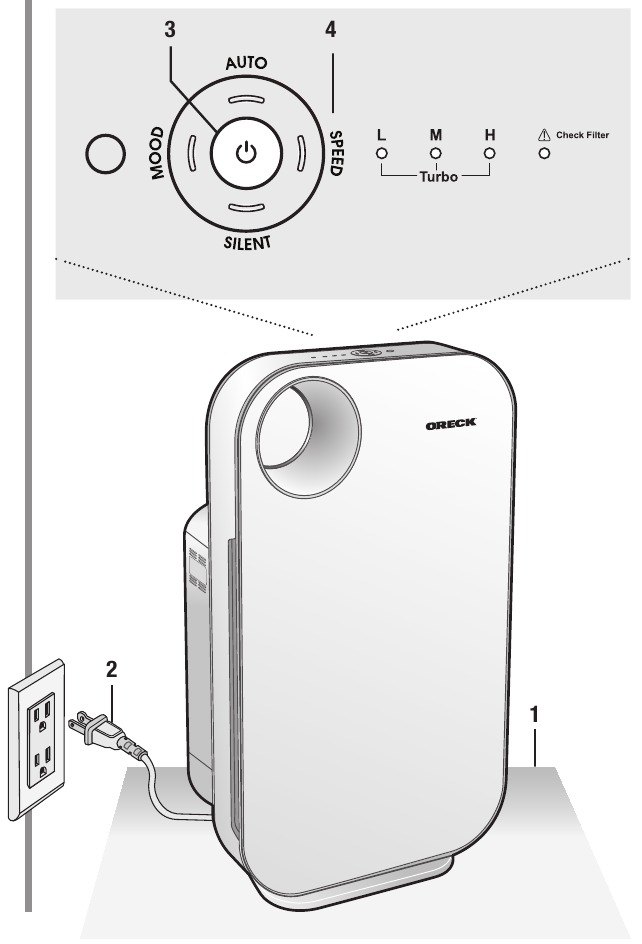 3
4
AUTO
MOOD
SPEED
SILENT
L
M
H
Turbo
Check Filter
ORECK
2
1