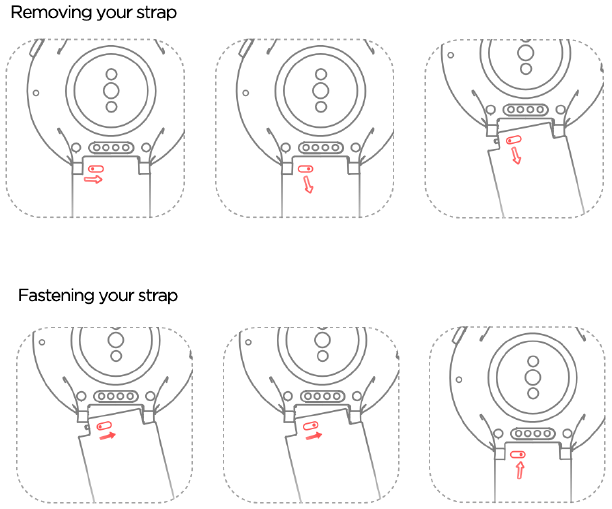 Removing your strap

Fastening your strap