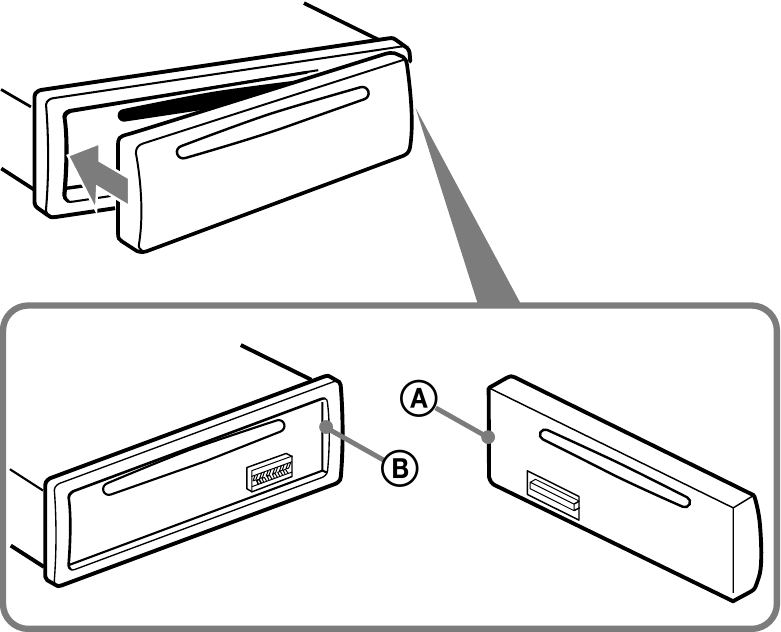 A

B