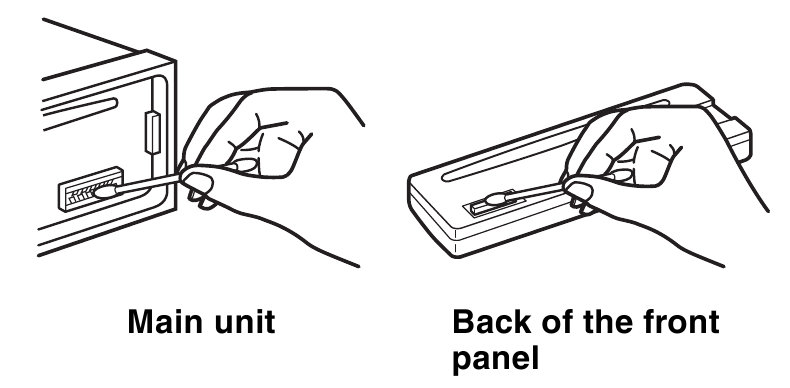 Main unit

Back of the front panel