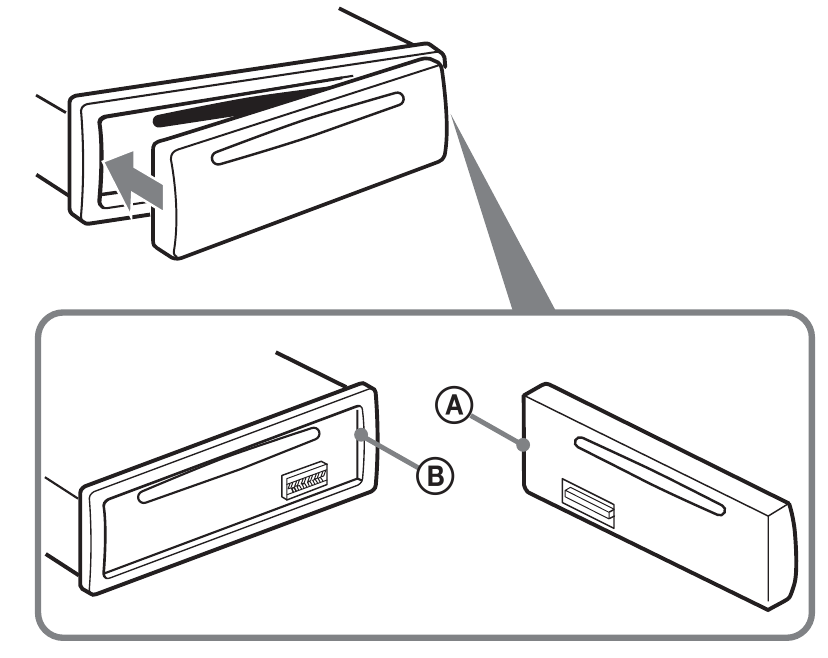 A
B