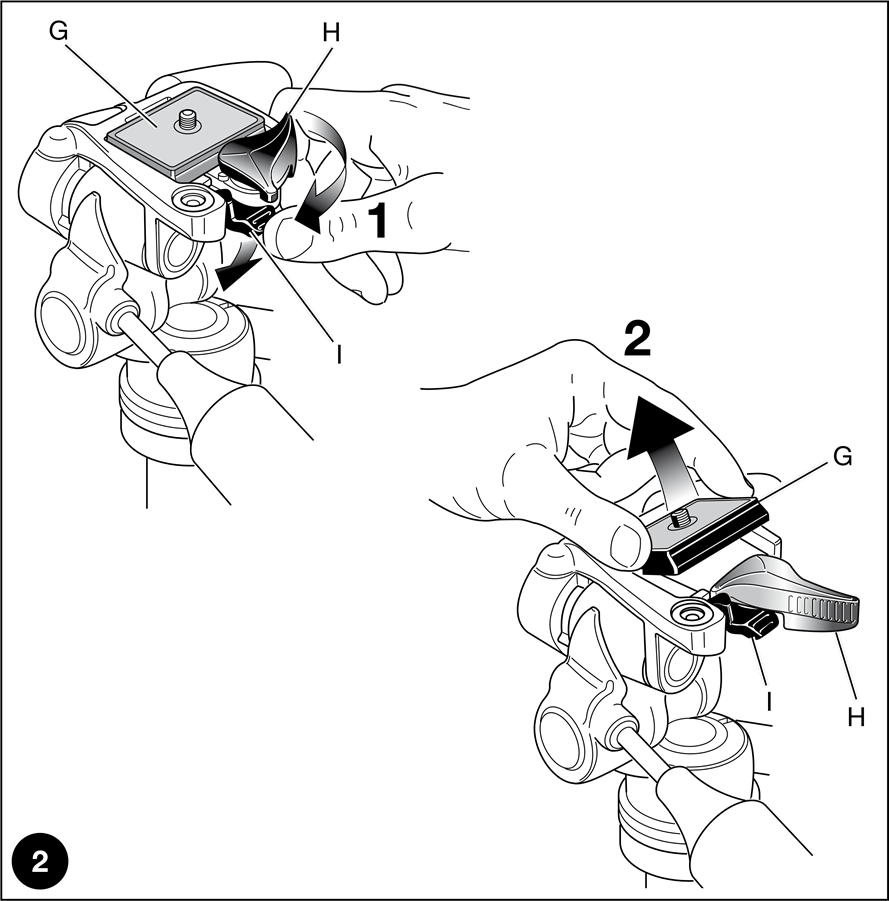 G
H
1
I
2
G
I
H
2