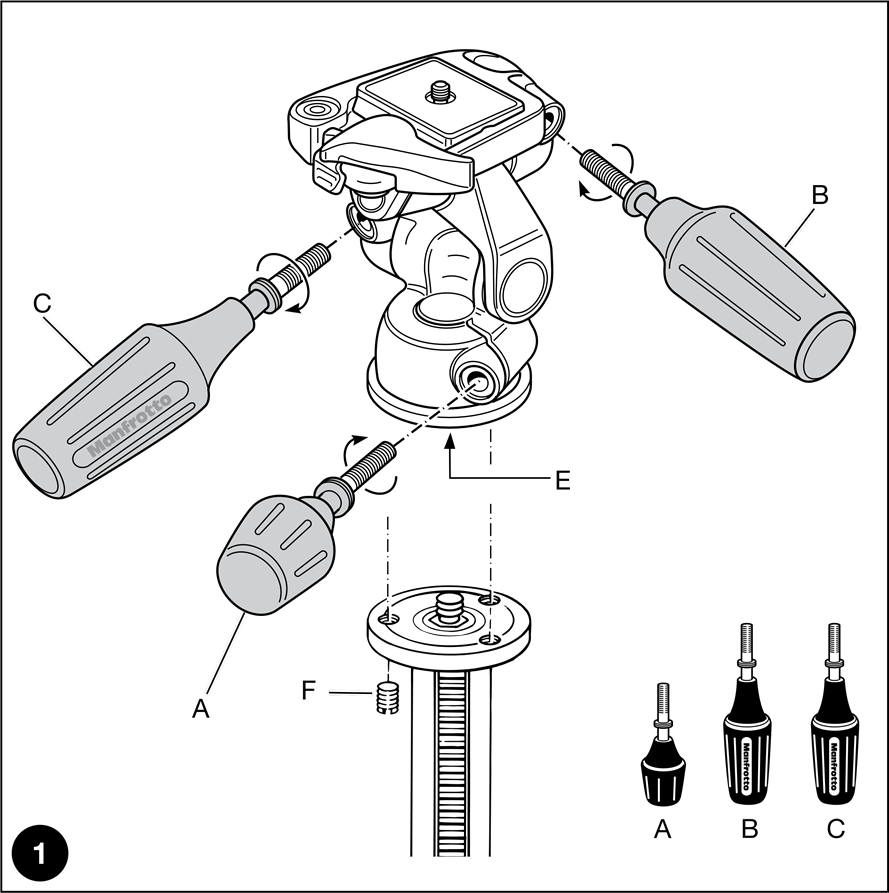 B

C

Manfrotto

E

A

F

Manfrotto

Manfrotto

A B C

1