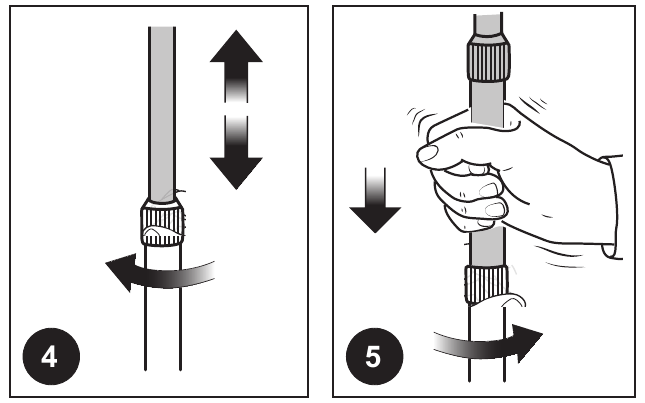 4

5