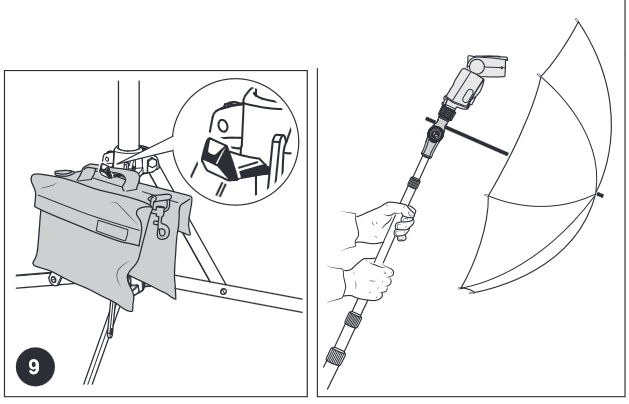 9