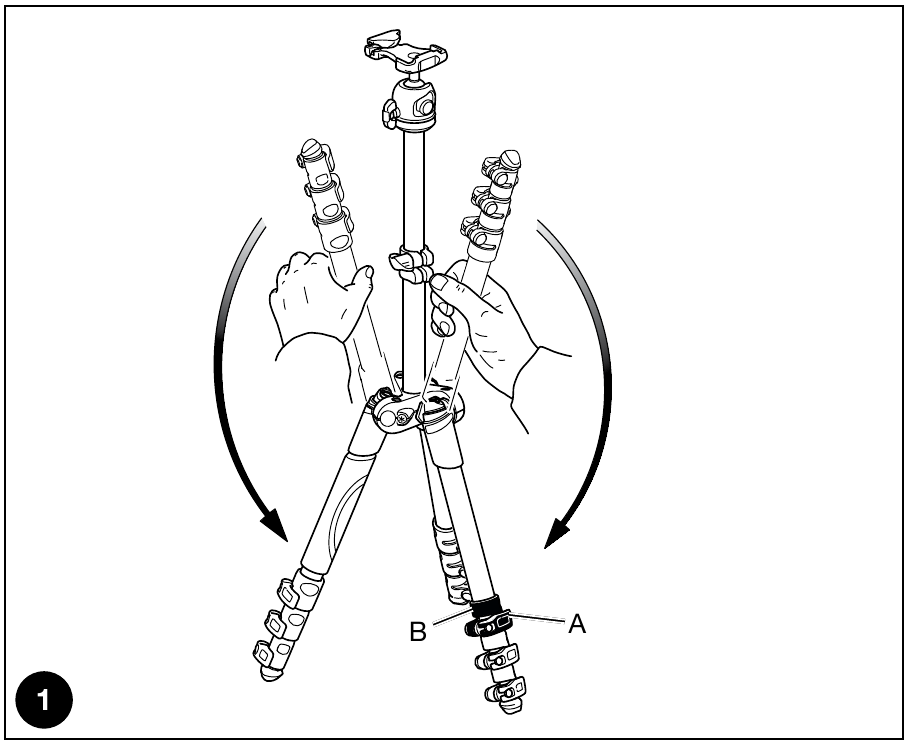 B
A
1