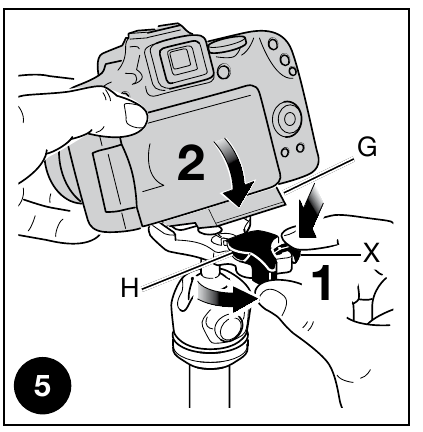 2
G
X
H
1
5