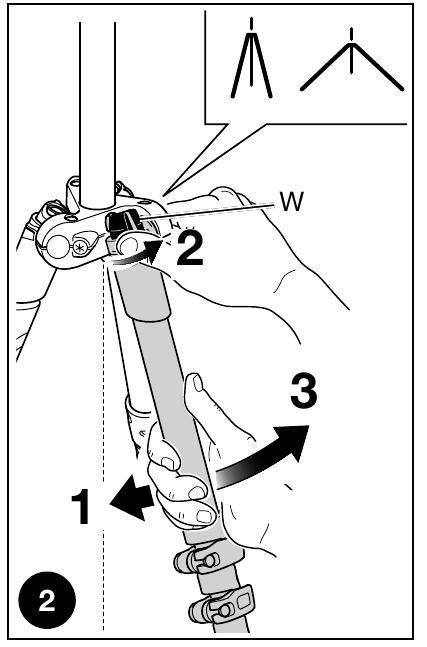 W
2
3
1
2