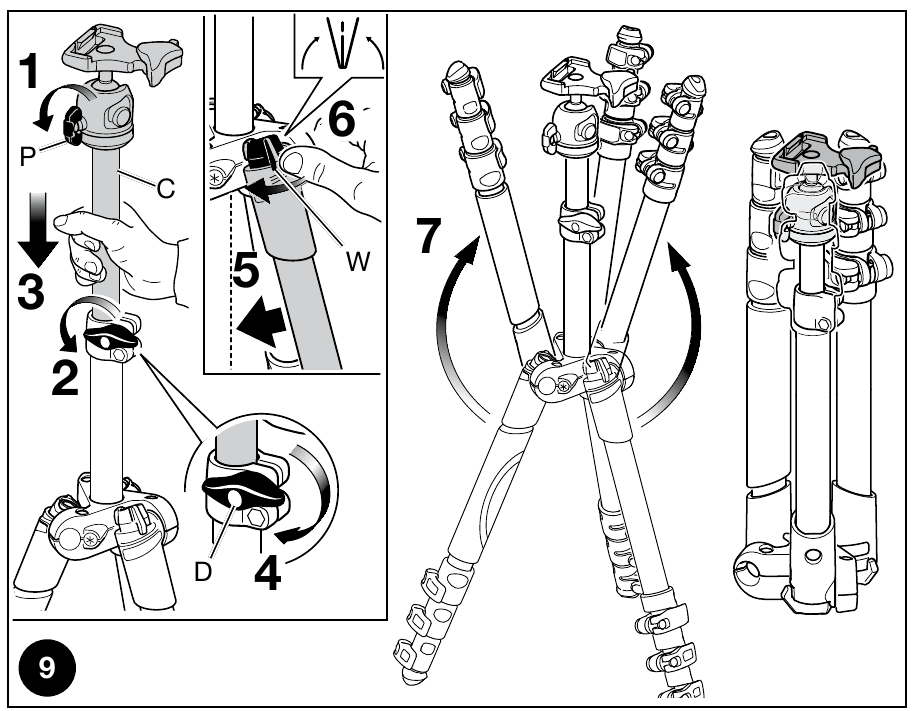 1
P
C
3
2
D
4
6
W
5
7
9