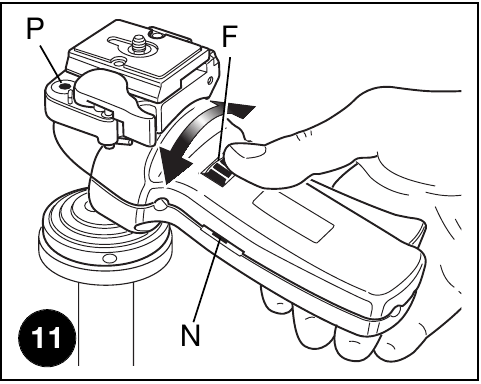 P
F
N
11