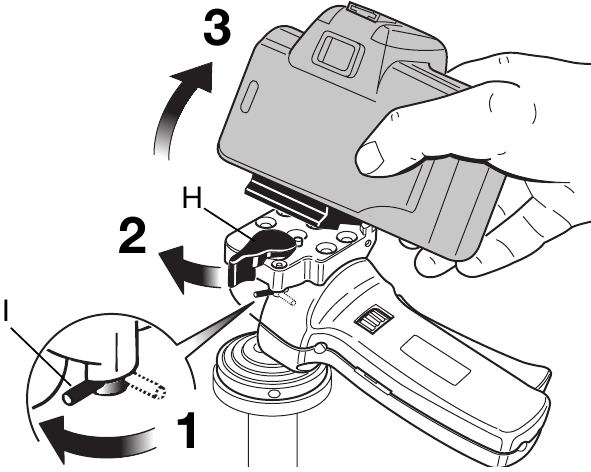 3
H
2
I
1