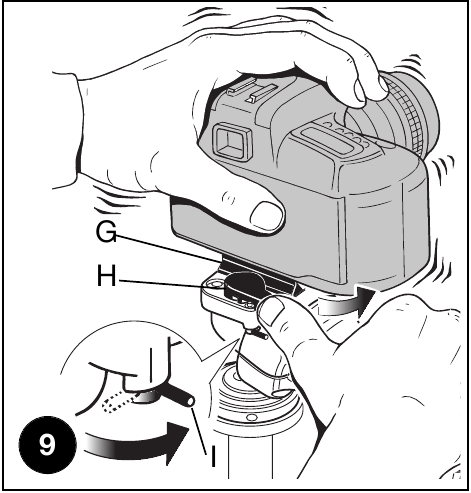 G
H
9
I