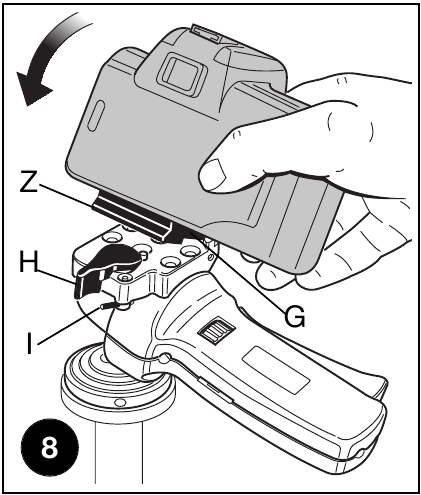 Z
H
I
G
8