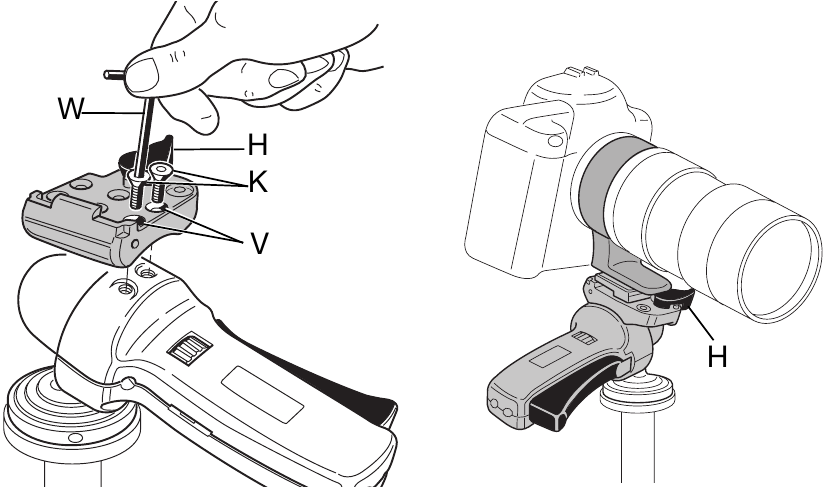 W
H
K
V
H